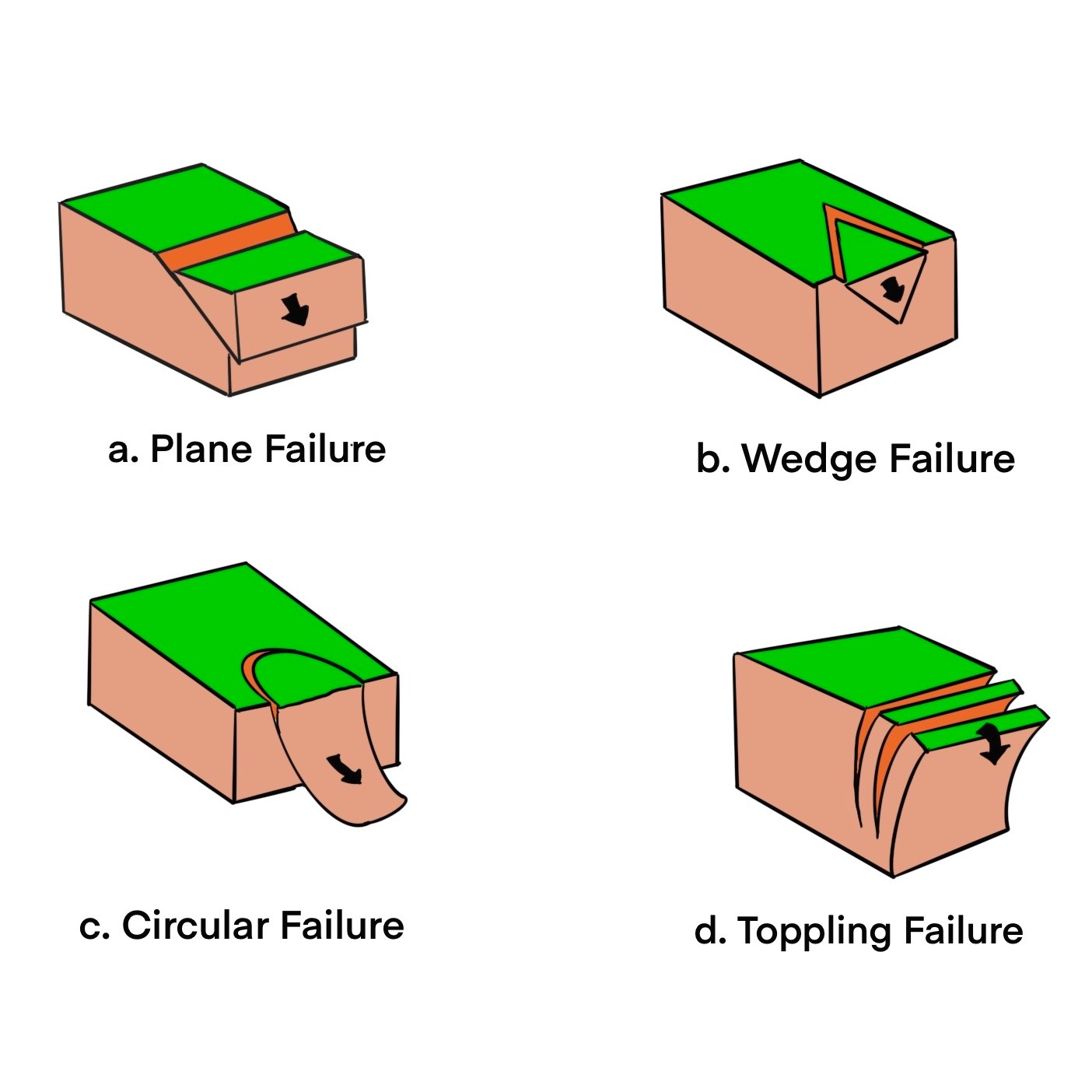 a. Plane Failure

b. Wedge Failure

c. Circular Failure

d. Toppling Failure